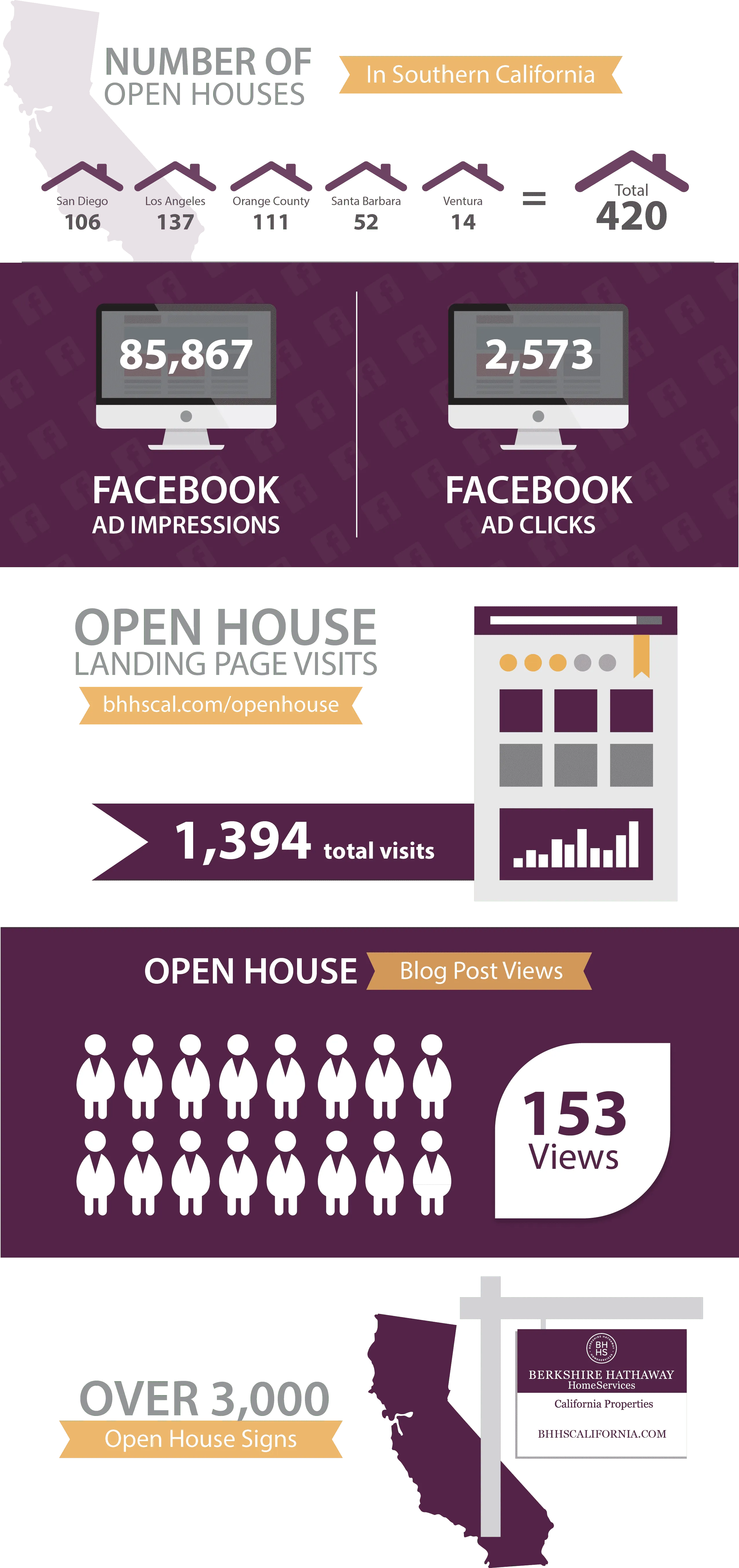 NUMBER OF OPEN HOUSES

In Southern California

San Diego 106
Los Angeles 137
Orange County 111
Santa Barbara 52
Ventura 14
=
Total 420

85,867
FACEBOOK AD IMPRESSIONS

2,573
FACEBOOK AD CLICKS

OPEN HOUSE LANDING PAGE VISITS

bhhscal.com/openhouse

1,394 total visits

OPEN HOUSE Blog Post Views

153 Views

OVER 3,000
Open House Signs

BH HS
BERKSHIRE HATHAWAY HomeServices
California Properties
BHHSCALIFORNIA.COM